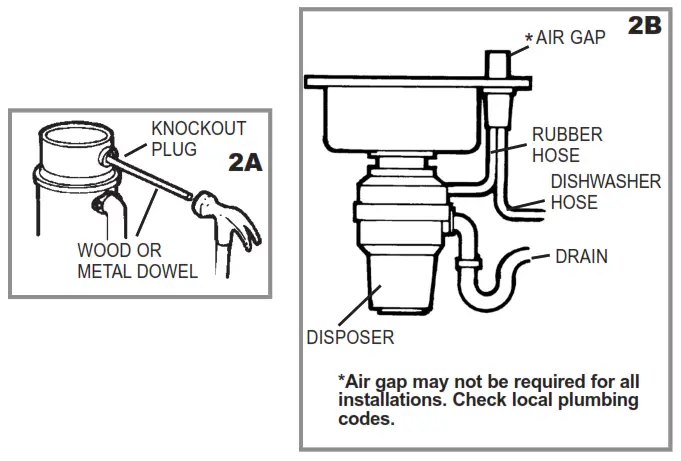 KNOCKOUT PLUG

2A

WOOD OR METAL DOWEL

2B

*AIR GAP

RUBBER HOSE

DISHWASHER HOSE

DRAIN

DISPOSER

*Air gap may not be required for all installations. Check local plumbing codes.