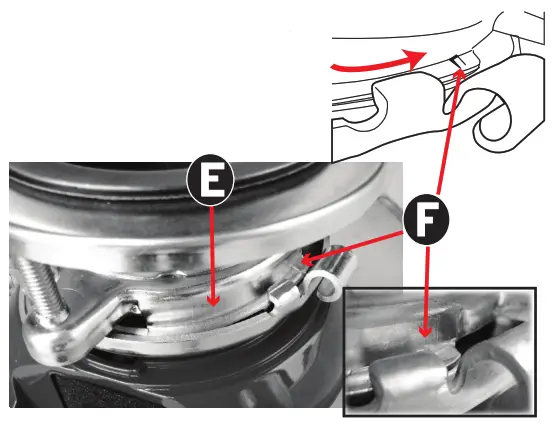 E

F