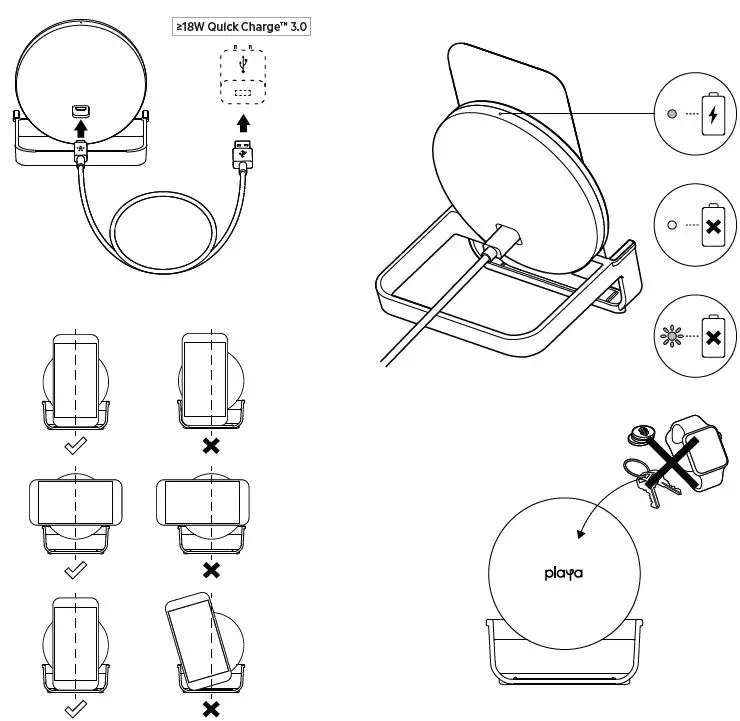 ≥18W Quick Charge™ 3.0

playa