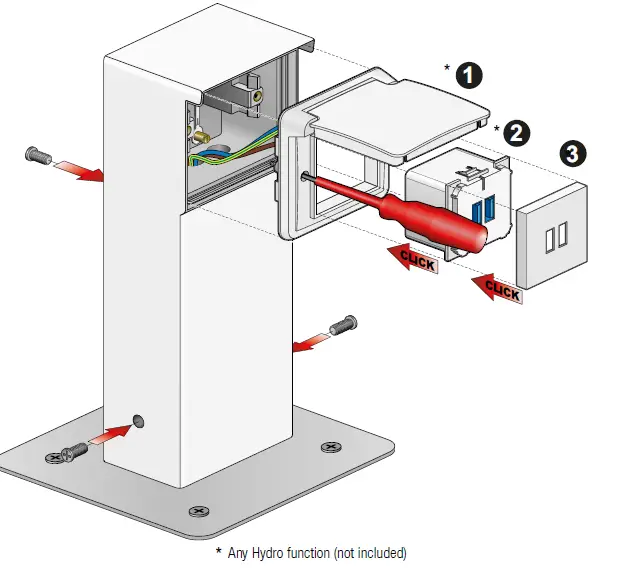 * 1
* 2
3
CLICK
CLICK

* Any Hydro function (not included)