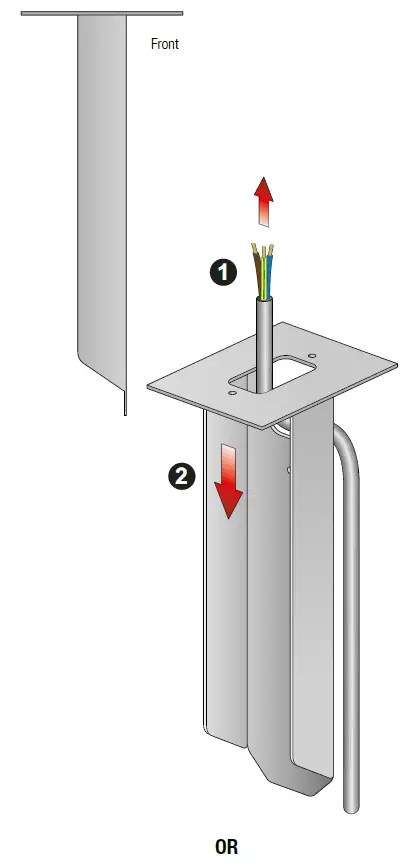 Front

1

2

OR