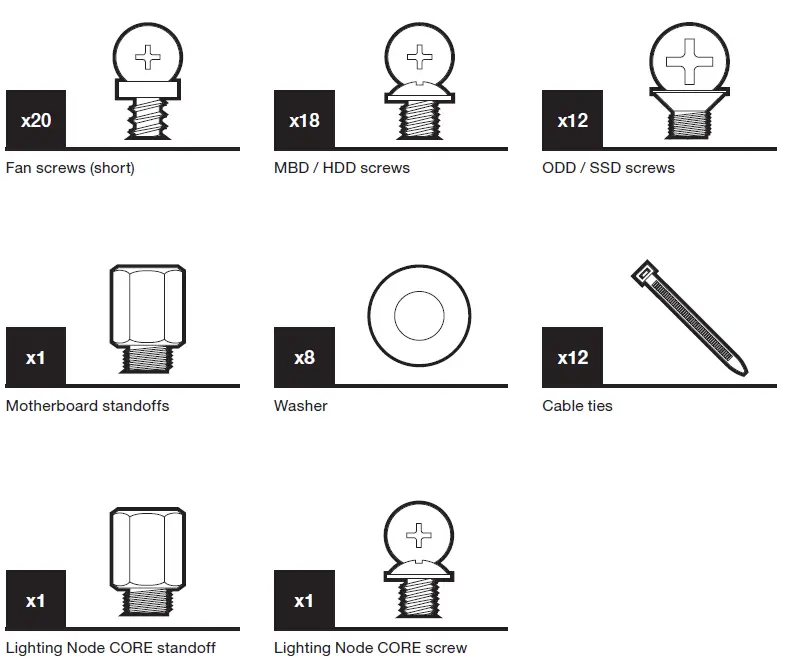 x20
Fan screws (short)

x18
MBD / HDD screws

x12
ODD / SSD screws

x1
Motherboard standoffs

x8
Washer

x12
Cable ties

x1
Lighting Node CORE standoff

x1
Lighting Node CORE screw