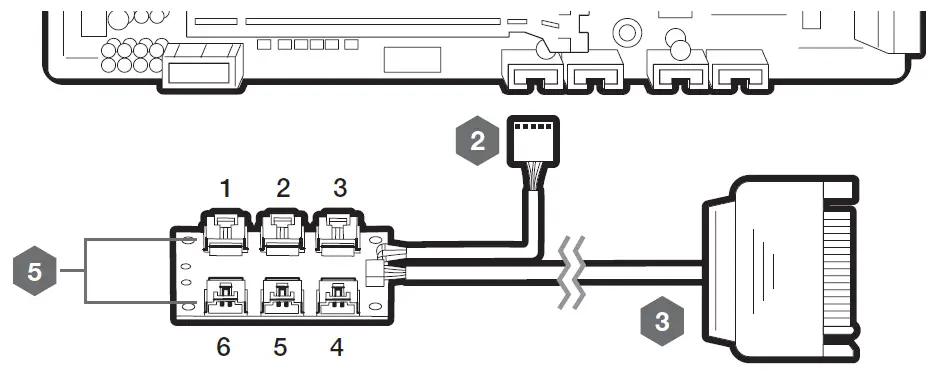 2
1 2 3
5
3
6 5 4