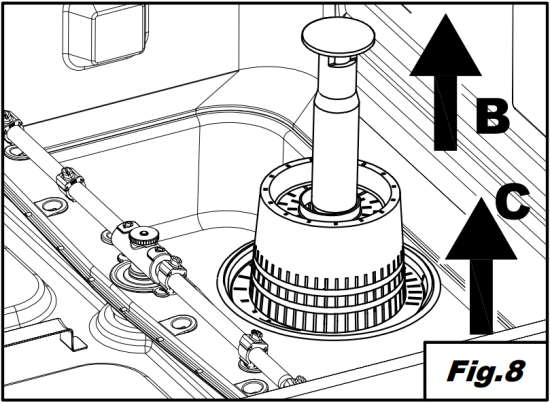 B
C
Fig.8