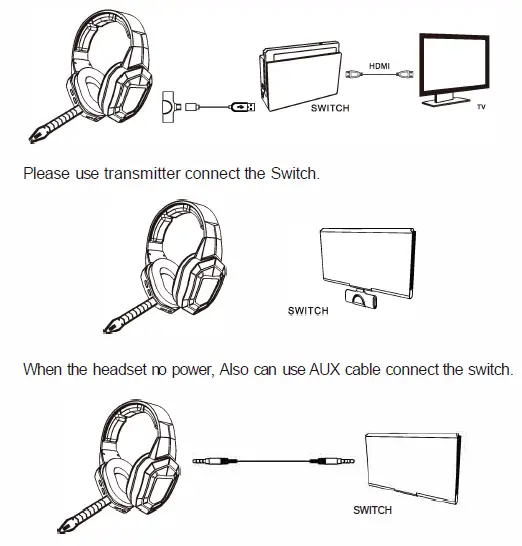 HDMI

SWITCH

TV

Please use transmitter connect the Switch.

SWITCH

When the headset no power, Also can use AUX cable connect the switch.

SWITCH