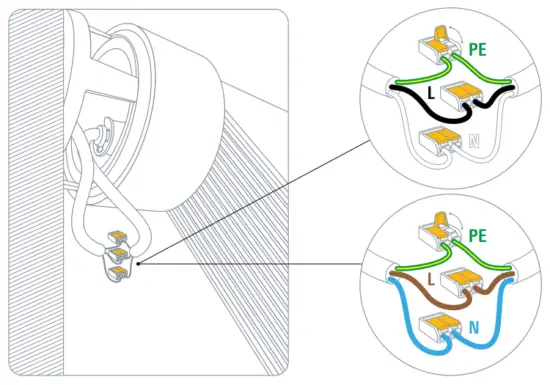 PE
L
N
PE
L
N