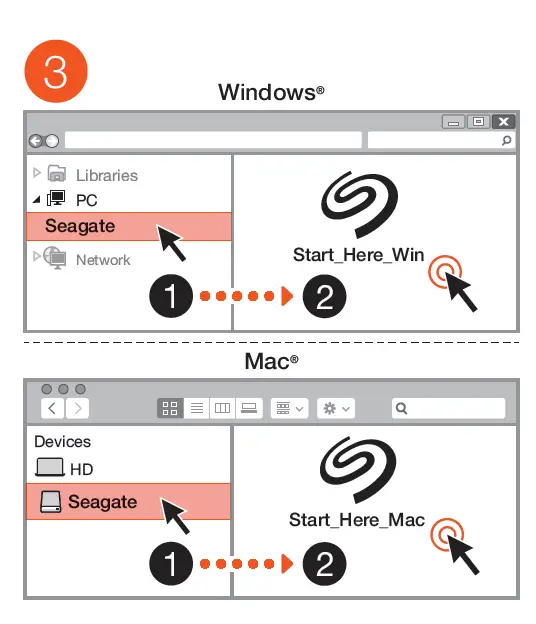 3

Windows®

Libraries
PC
Seagate
Network

Start_Here_Win

1
2

Mac®

Devices
HD
Seagate

Start_Here_Mac

1
2