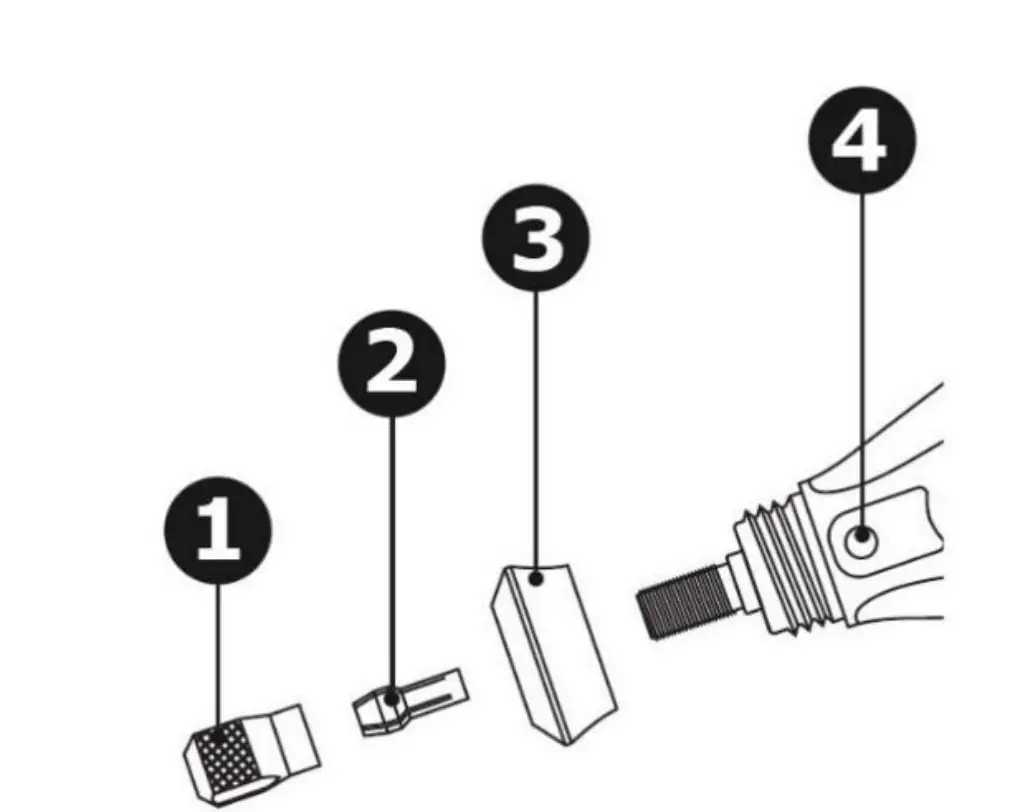 1
2
3
4