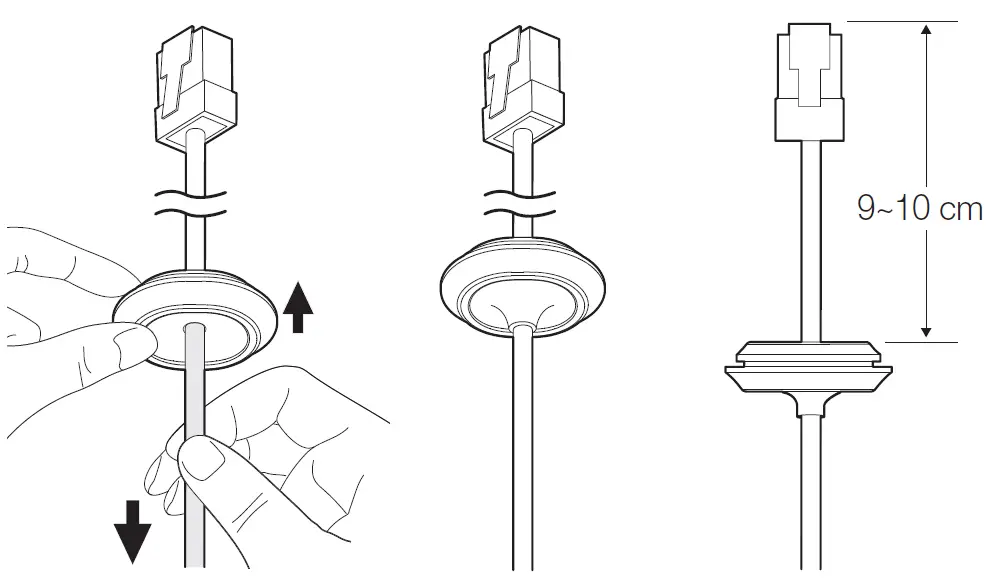 9~10 cm