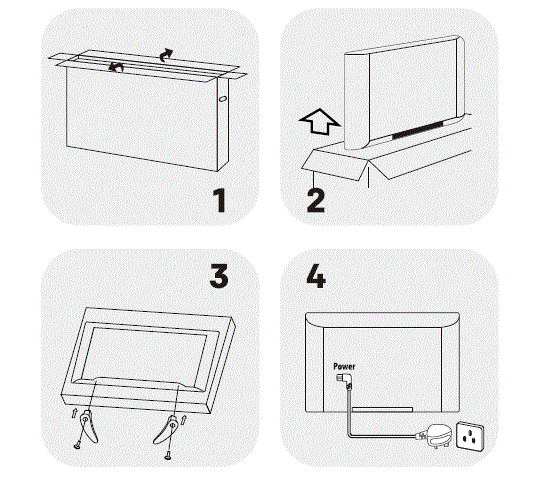 1

2

3

4

Power