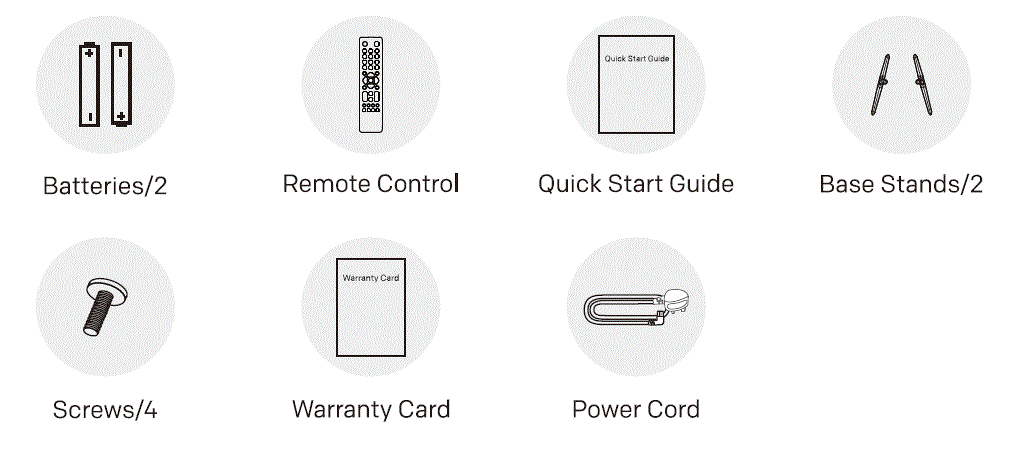 Batteries/2

Remote Control

Quick Start Guide

Quick Start Guide

Base Stands/2

Screws/4

Warranty Card

Warranty Card

Power Cord