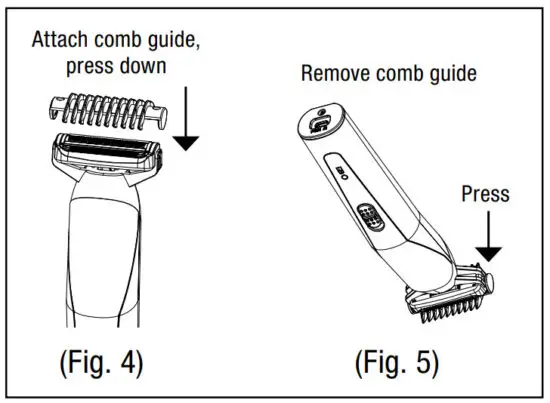 Attach comb guide, press down

(Fig. 4)

Remove comb guide

Press

(Fig. 5)