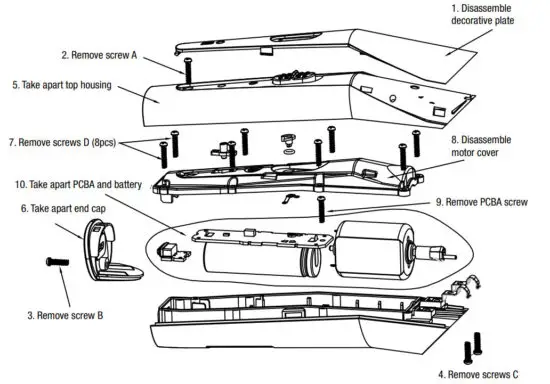 1. Disassemble decorative plate

2. Remove screw A

5. Take apart top housing

7. Remove screws D (8pcs)

8. Disassemble motor cover

10. Take apart PCBA and battery

9. Remove PCBA screw

6. Take apart end cap

3. Remove screw B

4. Remove screws C