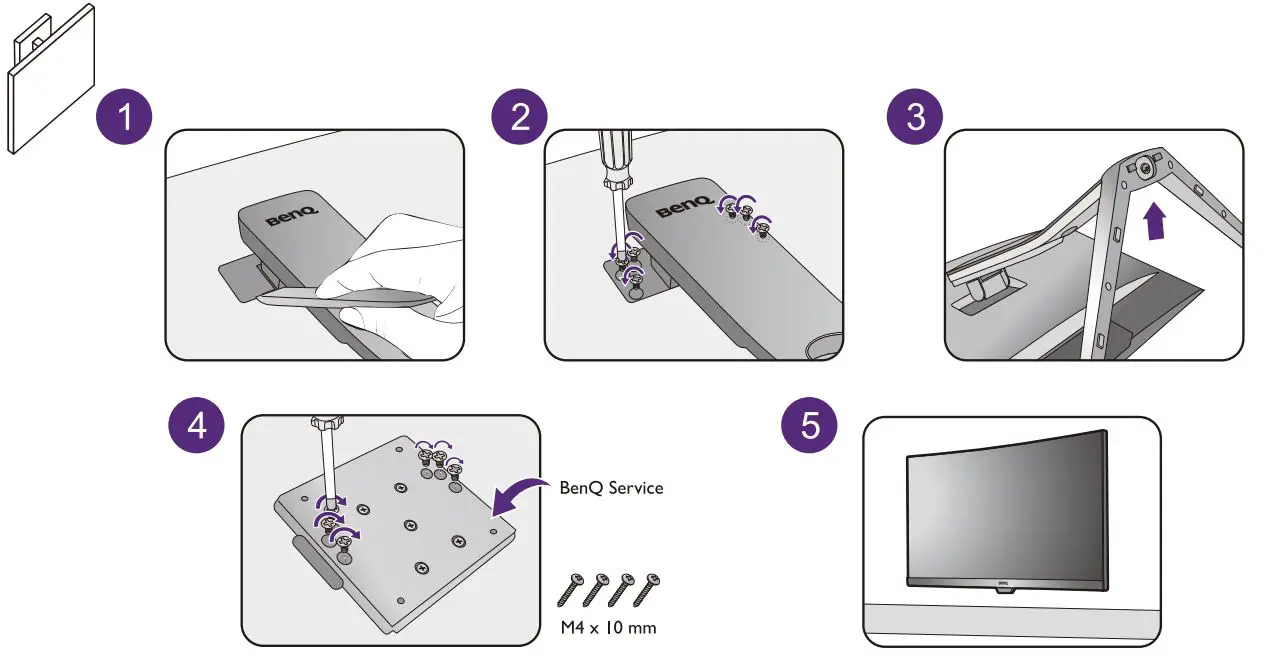 1

BenQ

2

BenQ

3

4

BenQ Service

M4 x 10 mm

5

BenQ