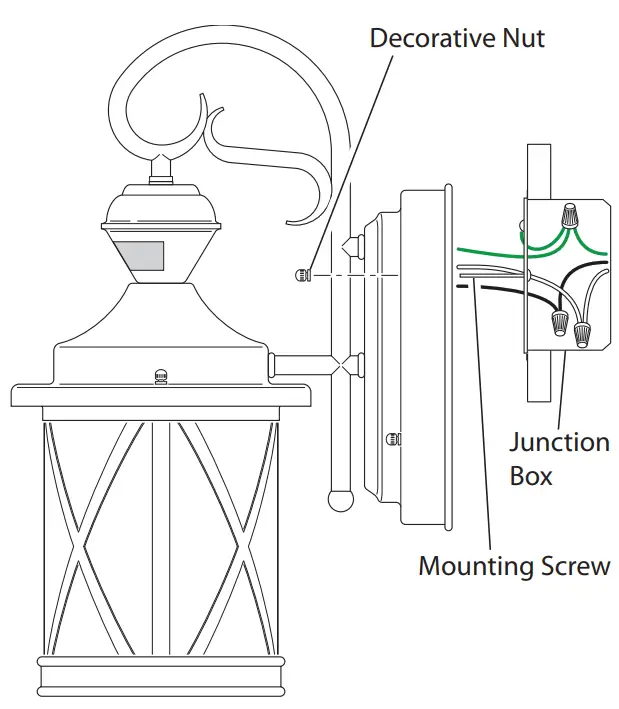 Decorative Nut

Junction Box

Mounting Screw