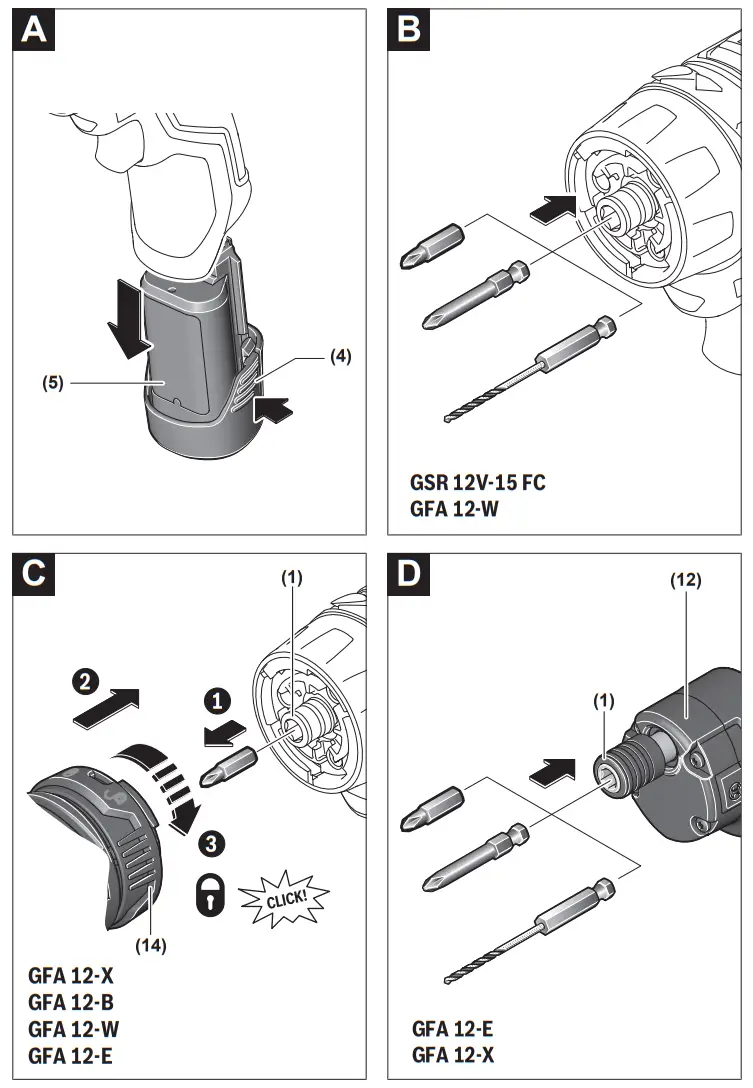 A

(5)

(4)

B

GSR 12V-15 FC
GFA 12-W

C

(1)

2

1

3

CLICK!

(14)

GFA 12-X
GFA 12-B
GFA 12-W
GFA 12-E

D

(12)

(1)

GFA 12-E
GFA 12-X