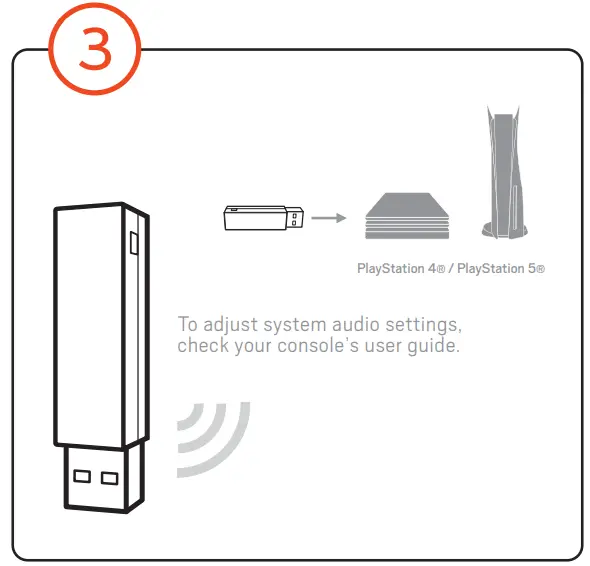 3

PlayStation 4® / PlayStation 5®

To adjust system audio settings, check your console's user guide.