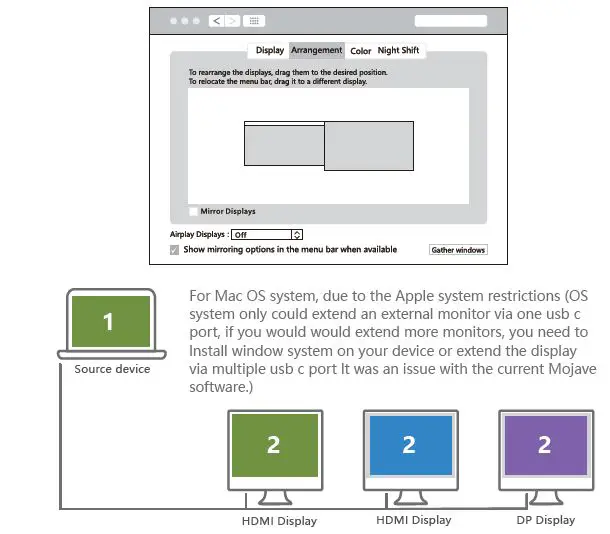 Display Arrangement Color Night Shift

To rearrange the displays, drag them to the desired position.
To relocate the menu bar, drag it to a different display.

Mirror Displays

Airplay Displays : Off

Show mirroring options in the menu bar when available

Gather windows

1

Source device

For Mac OS system, due to the Apple system restrictions (OS system only could extend an external monitor via one usb c port, if you would would extend more monitors, you need to Install window system on your device or extend the display via multiple usb c port It was an issue with the current Mojave software.)

2

HDMI Display

2

HDMI Display

2

DP Display