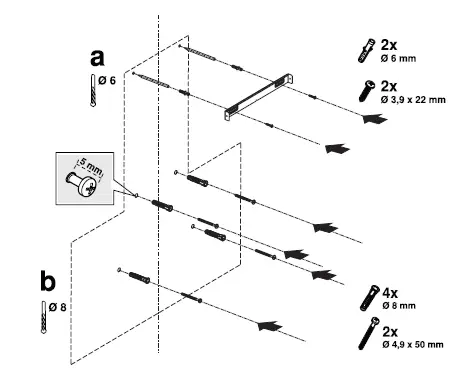 a
Ø 6

2x
Ø 6 mm

2x
Ø 3,9 x 22 mm

5 mm

b
Ø 8

4x
Ø 8 mm

2x
Ø 4,9 x 50 mm