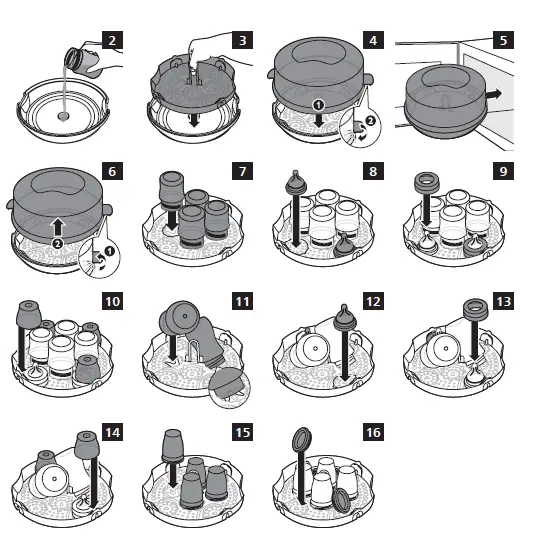 2
3
4
1
2
5
6
2
1
7
8
9
10
11
12
13
14
15
16