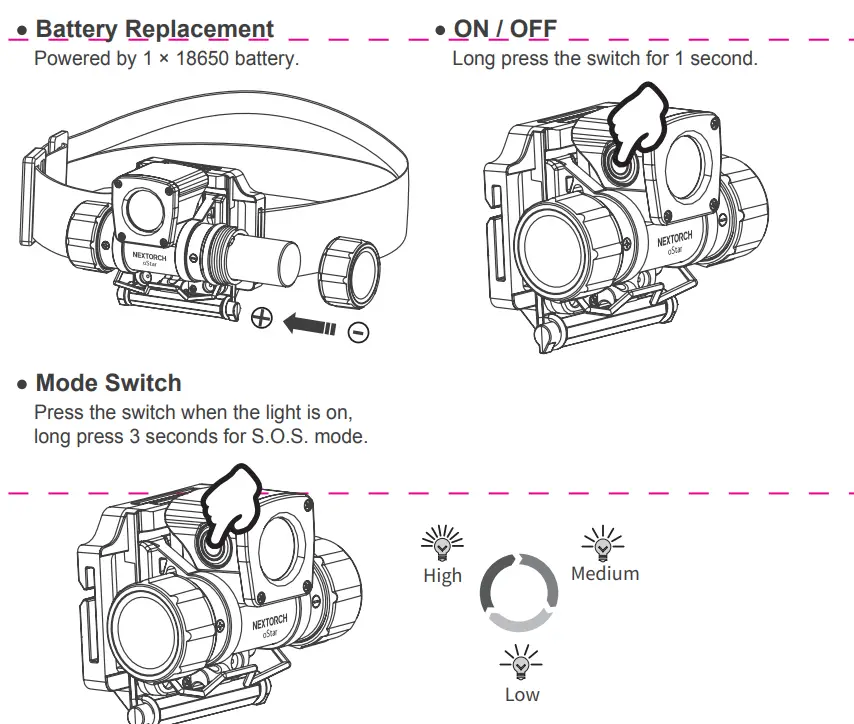 • Battery Replacement
Powered by 1 × 18650 battery.

NEXTORCH
oStar

⊕ ⊖

• ON / OFF
Long press the switch for 1 second.

NEXTORCH
oStar

• Mode Switch
Press the switch when the light is on, long press 3 seconds for S.O.S. mode.

NEXTORCH
oStar

High
Medium
Low