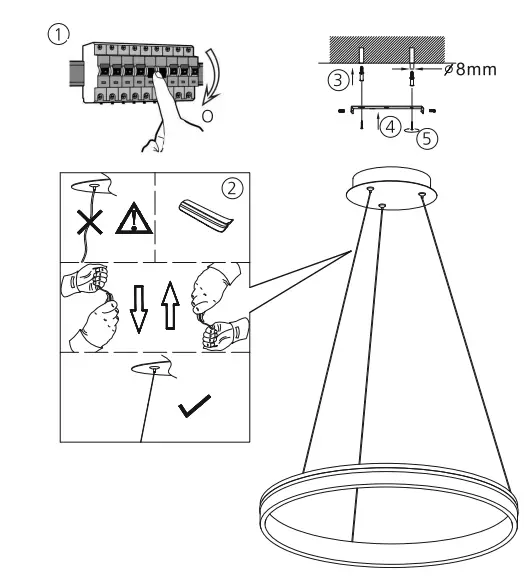 ①
O
③
⌀8mm
④
⑤
②