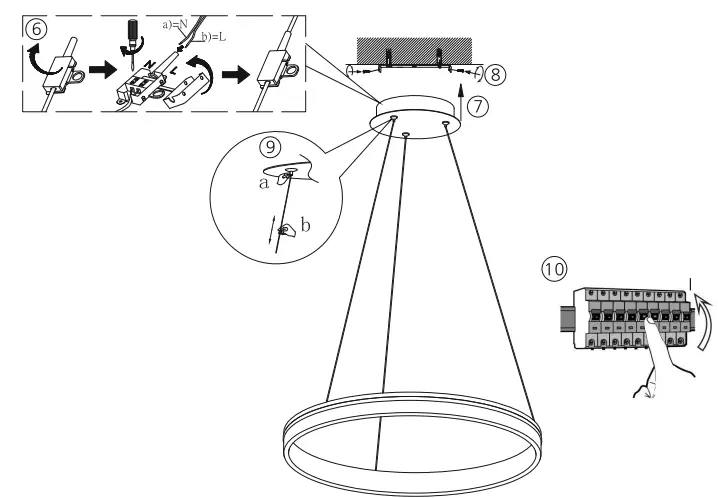 ⑥
a)=N
b)=L
N
L
⑧
⑦
⑨
a
b
⑩
I