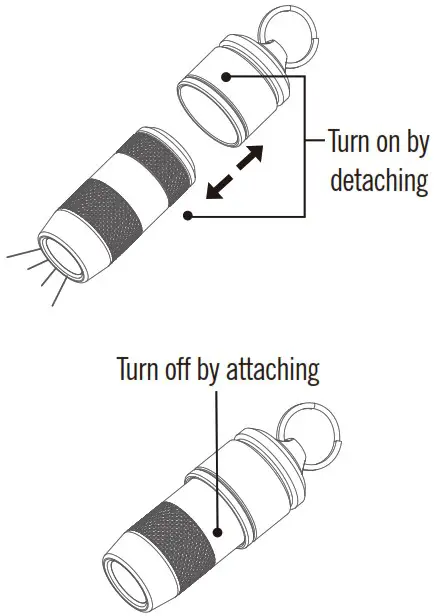 Turn on by detaching

Turn off by attaching