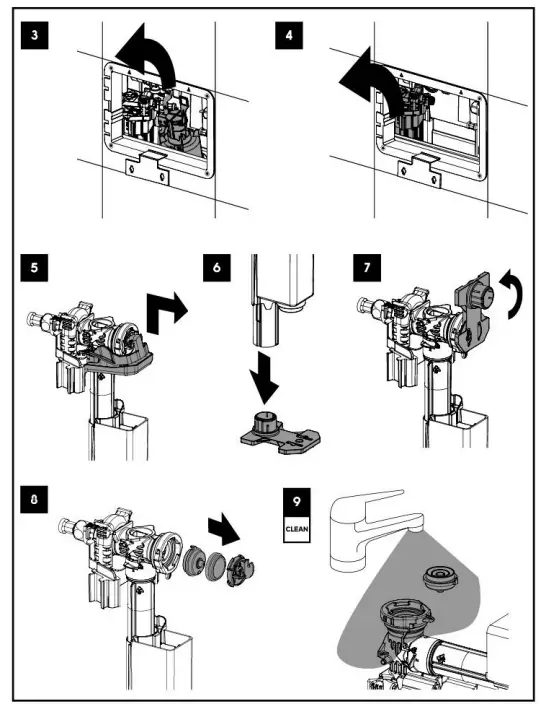 3

4

5

6

7

8

9
CLEAN