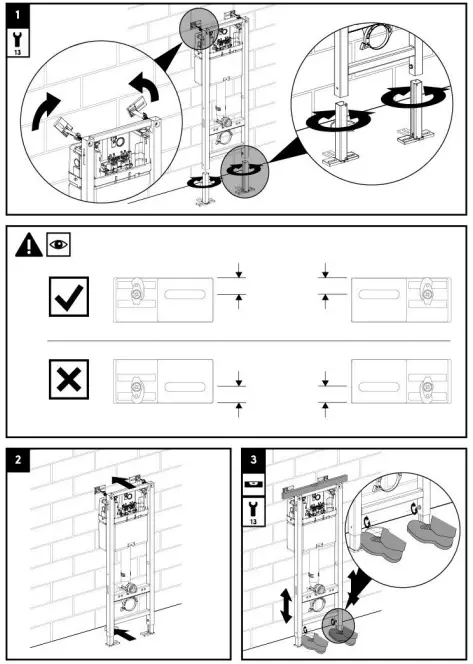 1
13
2
3
13