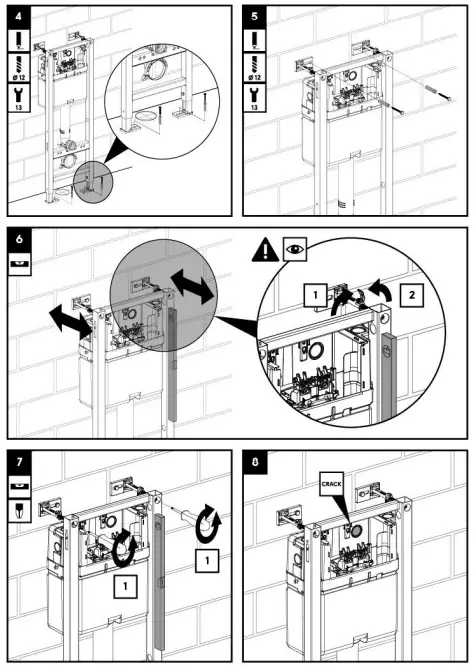 4

Ø 12

13

5

Ø 12

13

6

1

2

7

1

1

8

CRACK