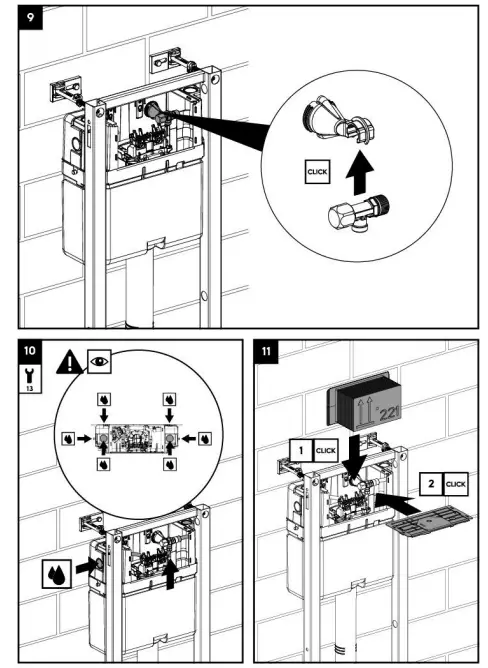 9

CLICK

10

13

11

221

1 CLICK

2 CLICK