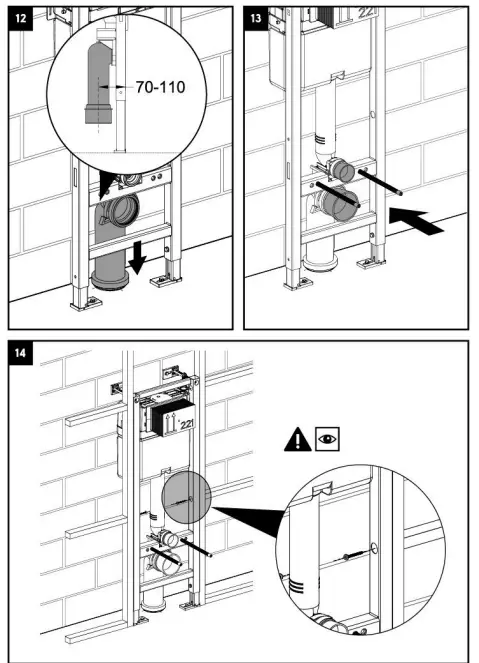 12

70-110

13

221

14

221