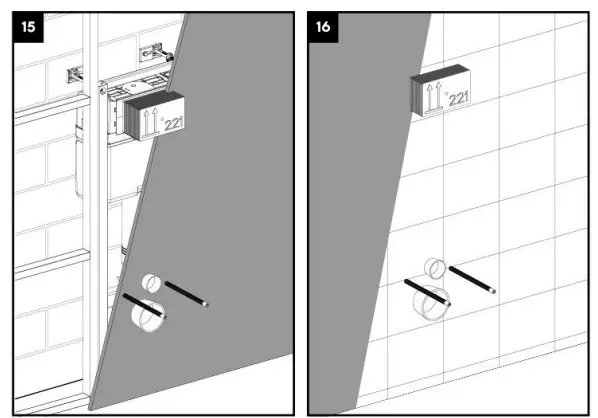 15

221

16

221