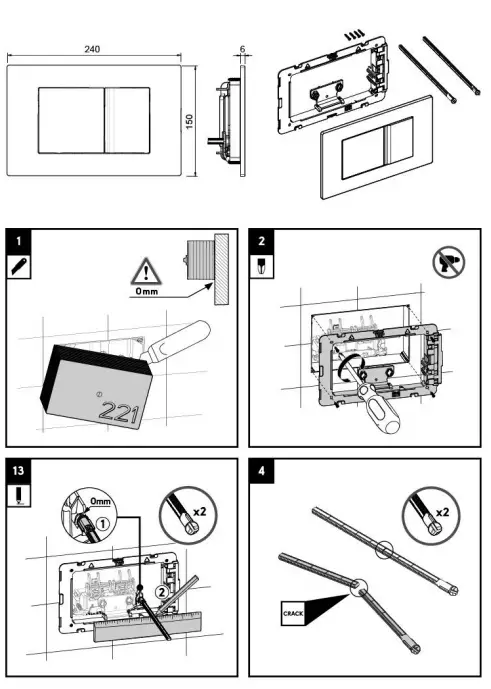 240
6
150

1
0mm
221

2

13
0mm
①
x2
②

4
x2
CRACK