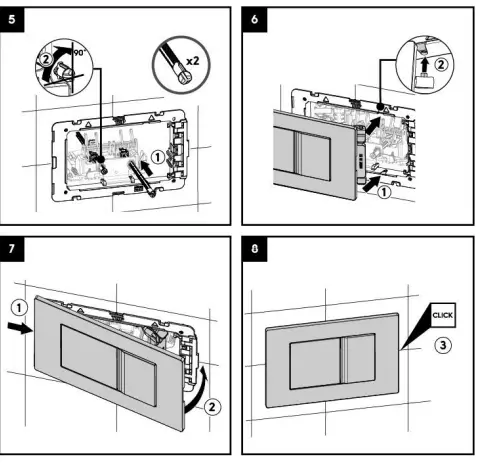 5

2 90°

x2

1

6

2

1

7

1

2

8

CLICK

3