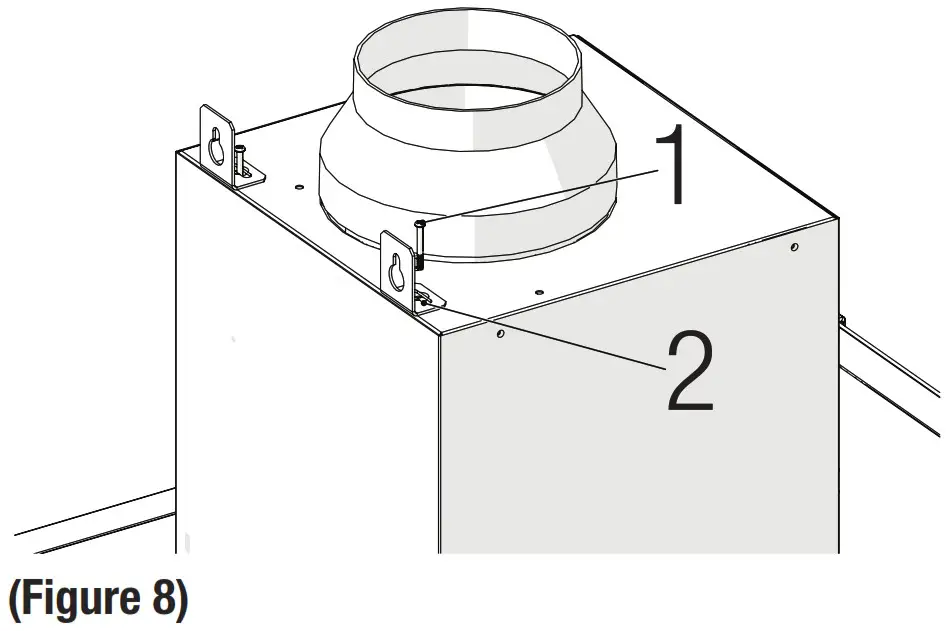 1

2

(Figure 8)