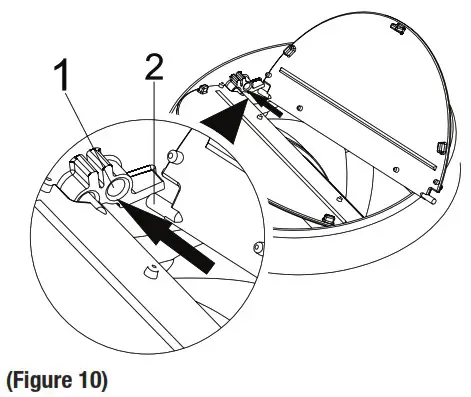 1
2
(Figure 10)