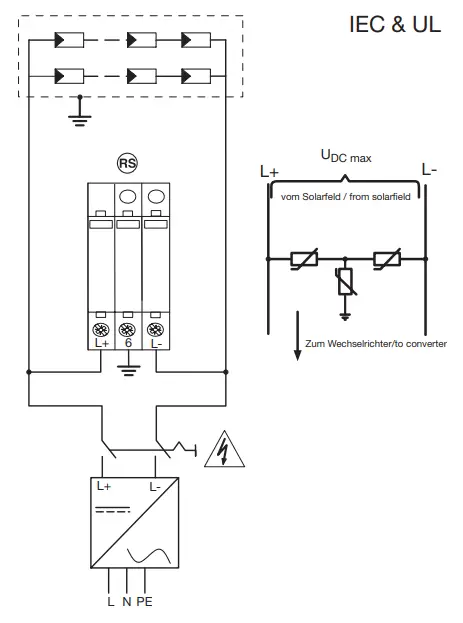 IEC & UL

RS

L+
6
L-

L+
L-

L N PE

$U_{DC\ max}$

L+

L-

vom Solarfeld / from solarfield

Zum Wechselrichter/to converter