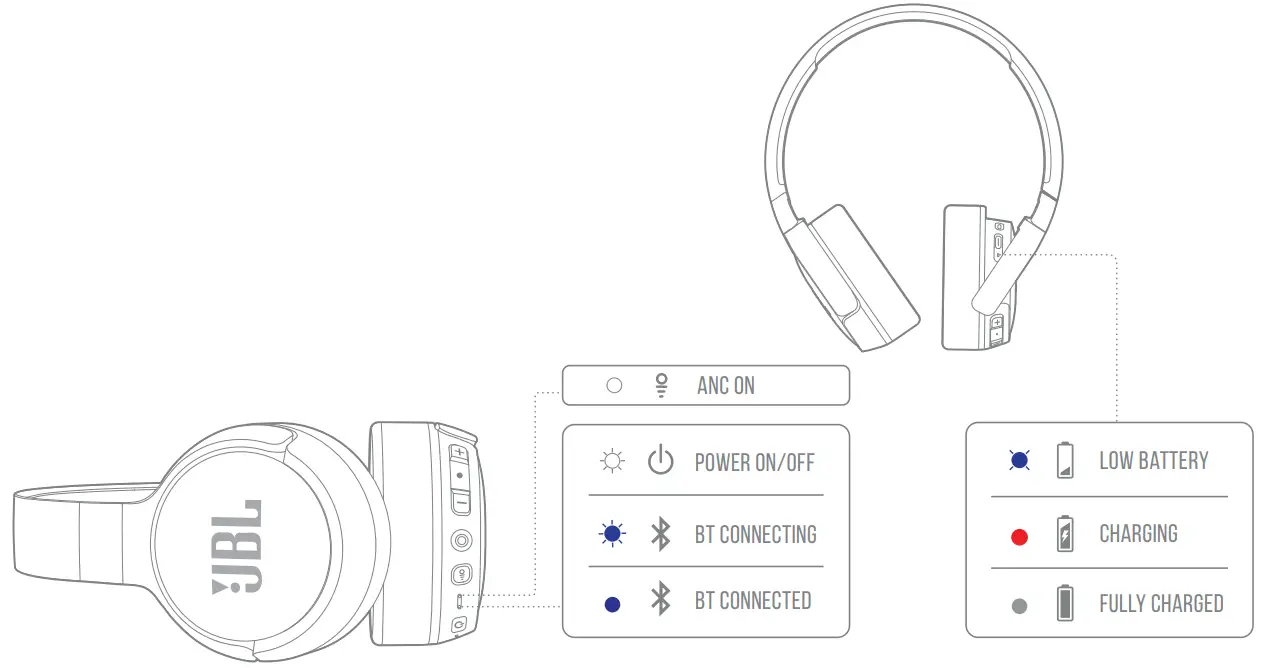 JBL

ANC ON

POWER ON/OFF

BT CONNECTING

BT CONNECTED

LOW BATTERY

CHARGING

FULLY CHARGED