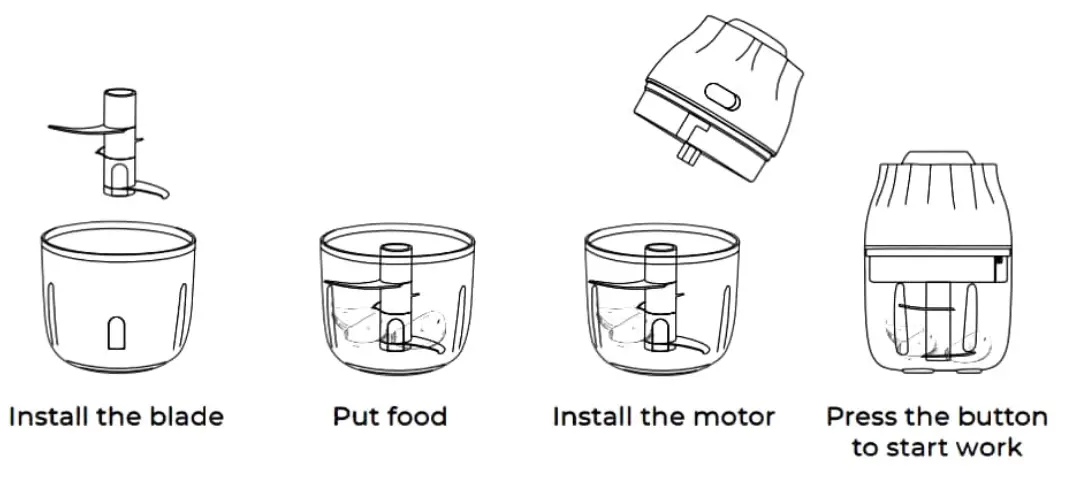 Install the blade

Put food

Install the motor

Press the button to start work