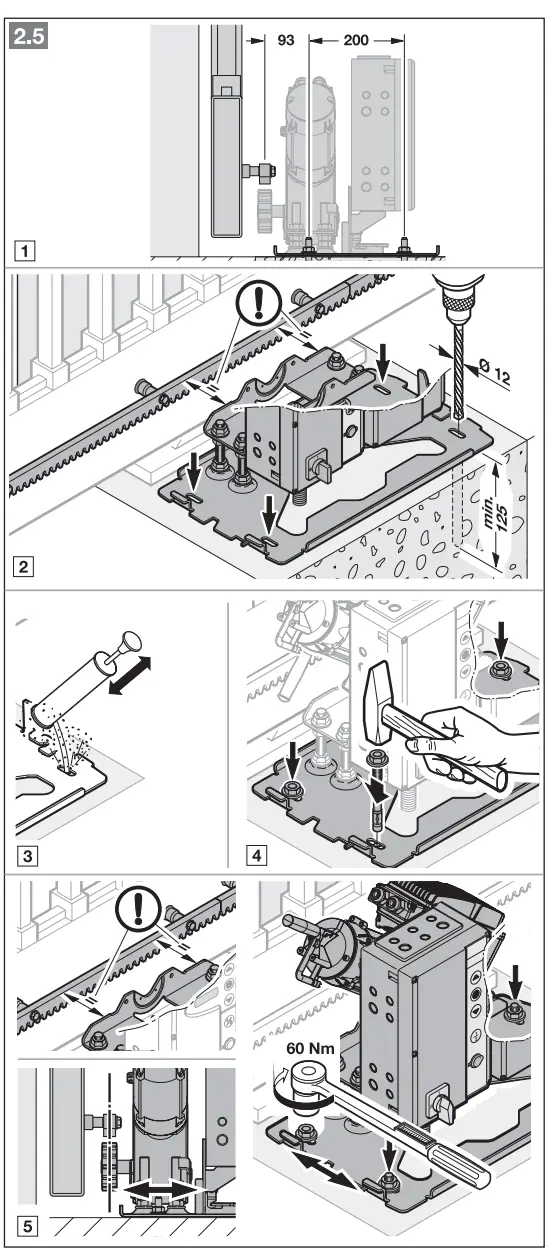 2.5

93
200

1

Ø 12
min. 125

2

3

4

60 Nm

5