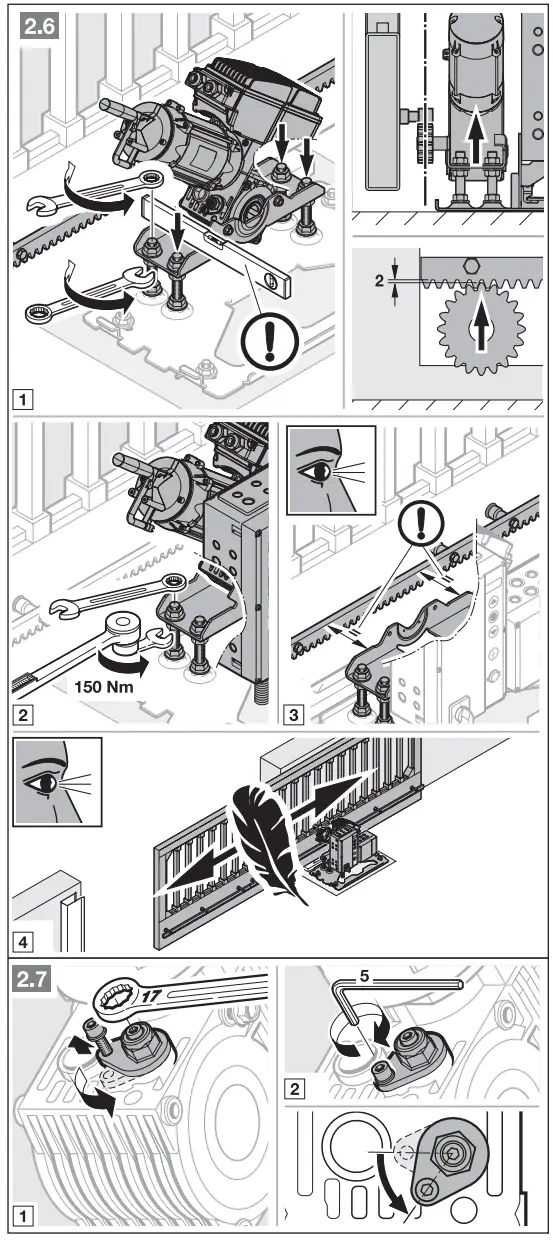 2.6

2

1

150 Nm

2

3

4

2.7

17

5

2

1