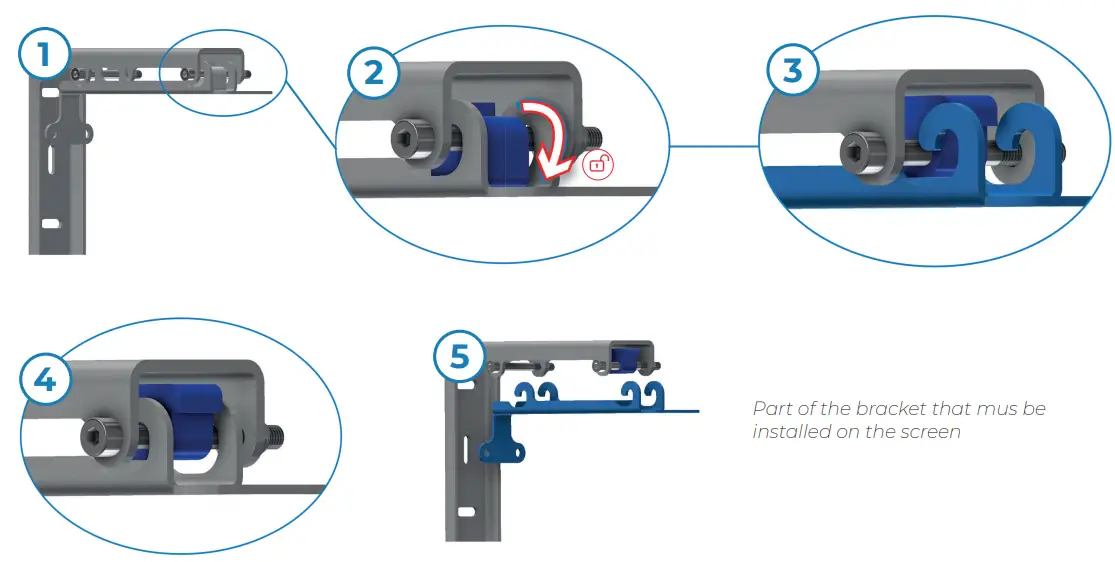 1

2

3

4

5

Part of the bracket that mus be installed on the screen