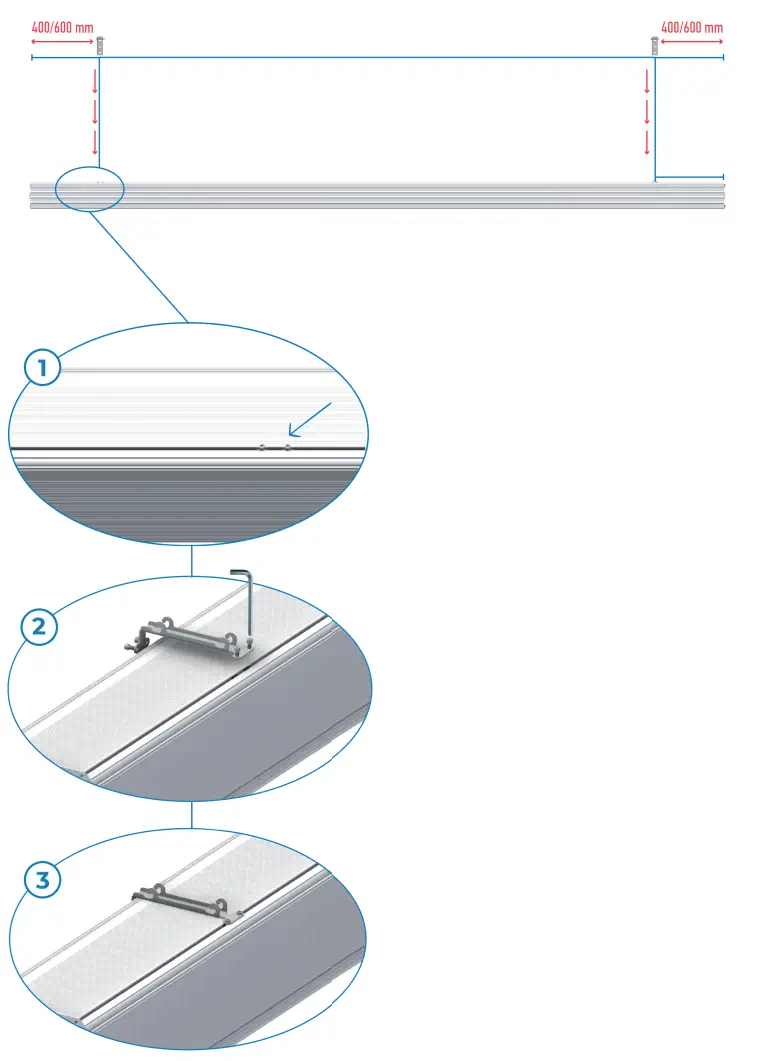 400/600 mm

400/600 mm

1

2

3