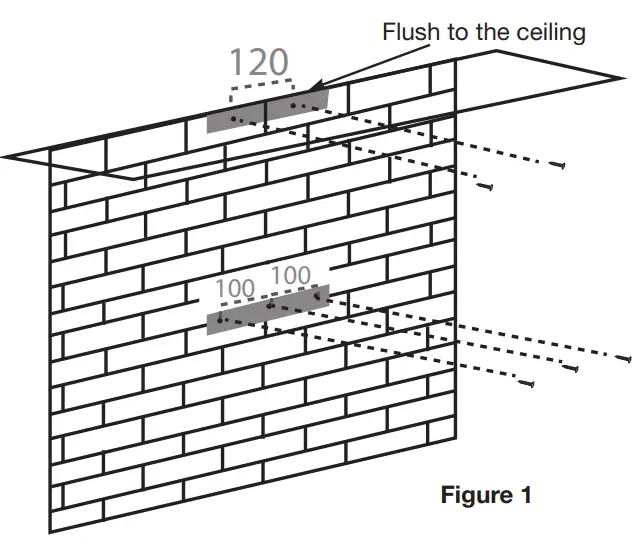 Flush to the ceiling
120
100
100
Figure 1