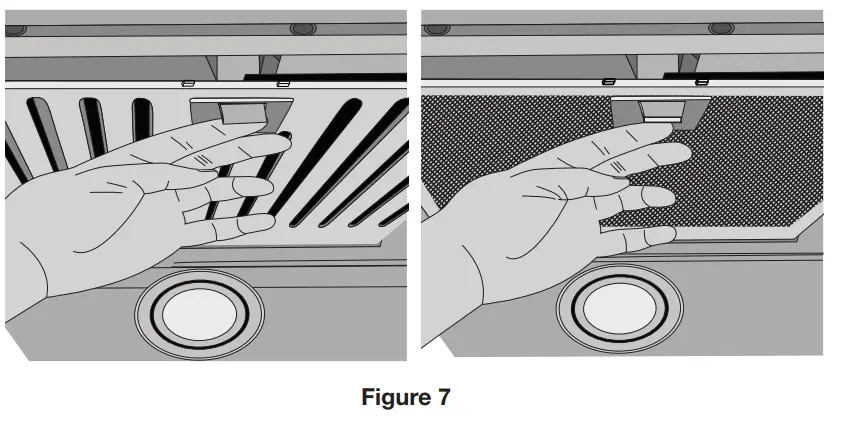 Figure 7