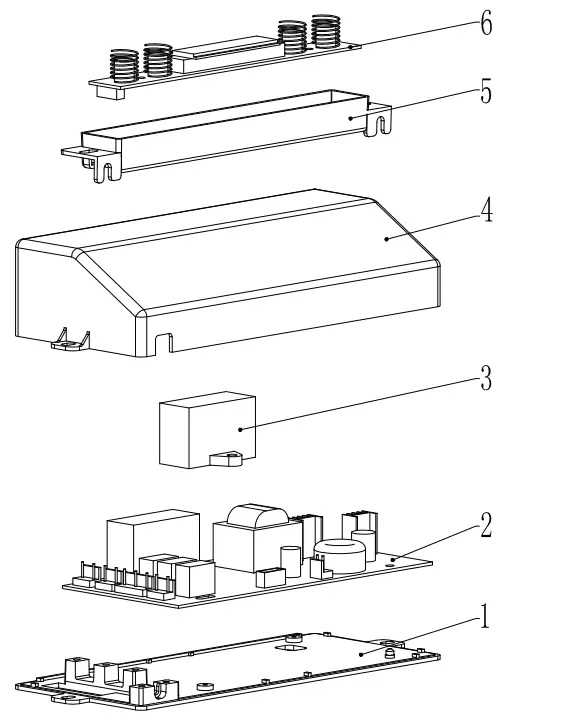 6

5

4

3

2

1