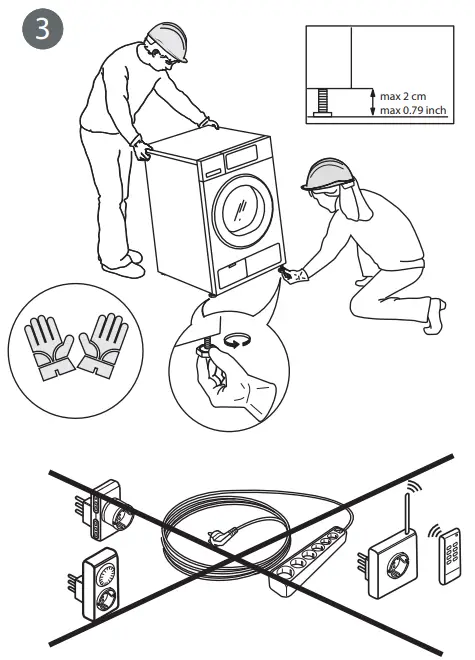 3

max 2 cm
max 0.79 inch