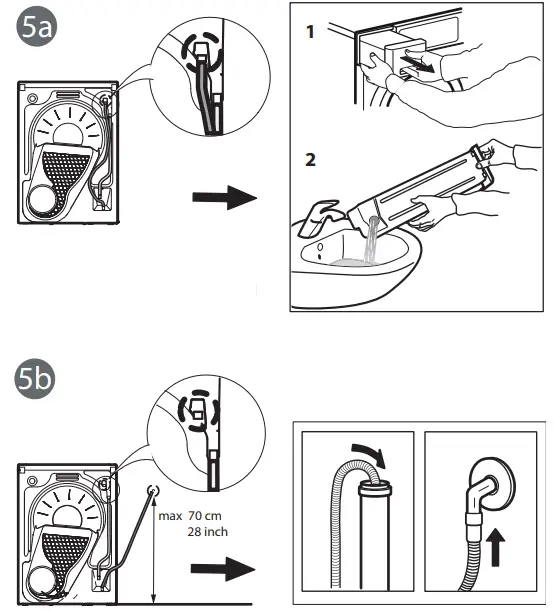 5a

1

2

5b

max 70 cm
28 inch